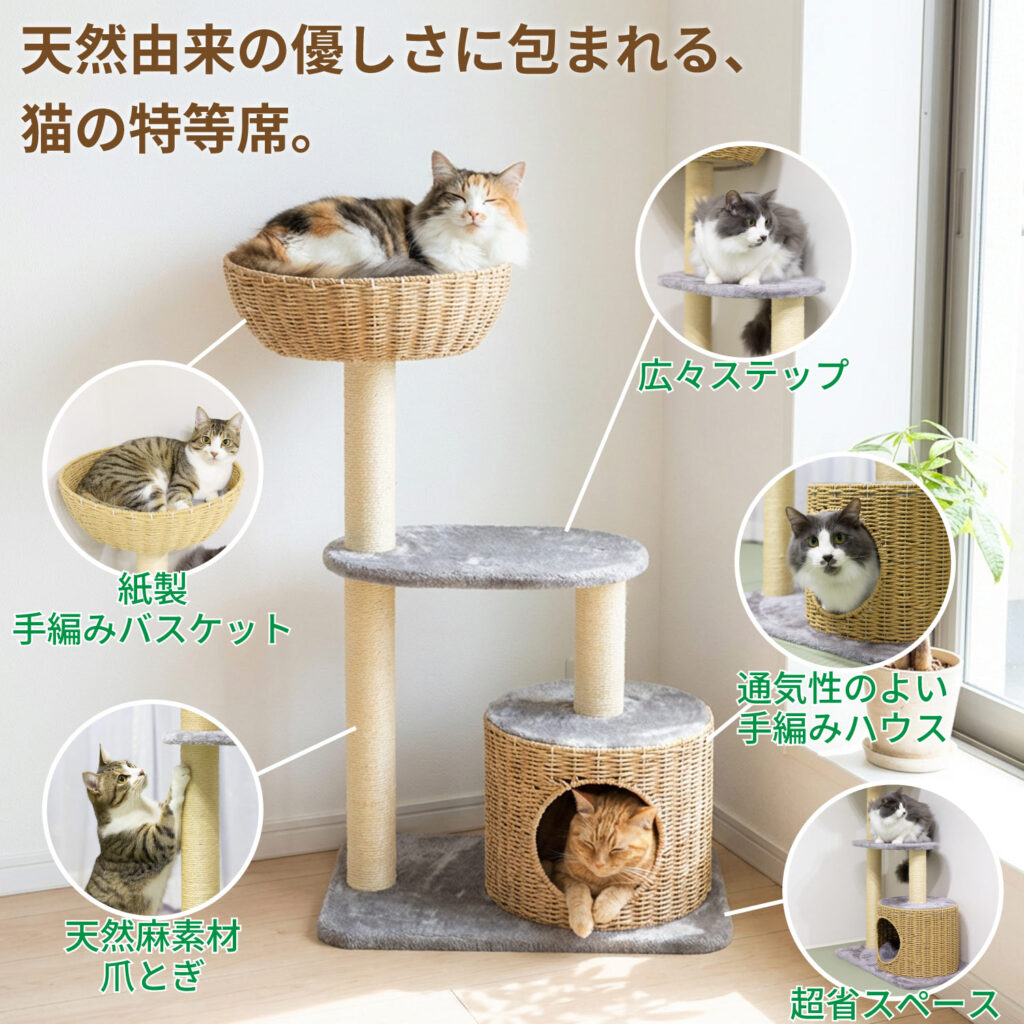 天然由来の優しさに包まれる、
猫の特等席。

広々ステップ

紙製
手編みバスケット

通気性のよい
手編みハウス

天然麻素材
爪とぎ

超省スペース